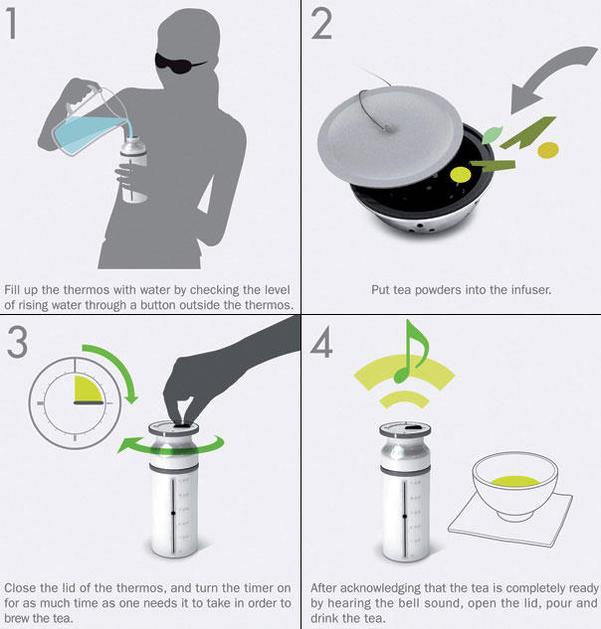 1

Fill up the thermos with water by checking the level of rising water through a button outside the thermos.

2

Put tea powders into the infuser.

3

Close the lid of the thermos, and turn the timer on for as much time as one needs it to take in order to brew the tea.

4

After acknowledging that the tea is completely ready by hearing the bell sound, open the lid, pour and drink the tea.