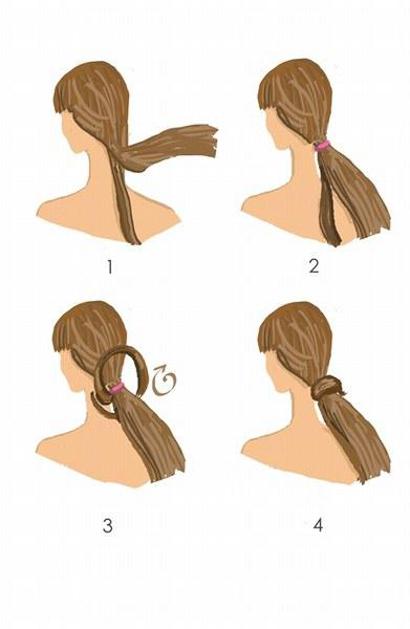 1

2

3

4