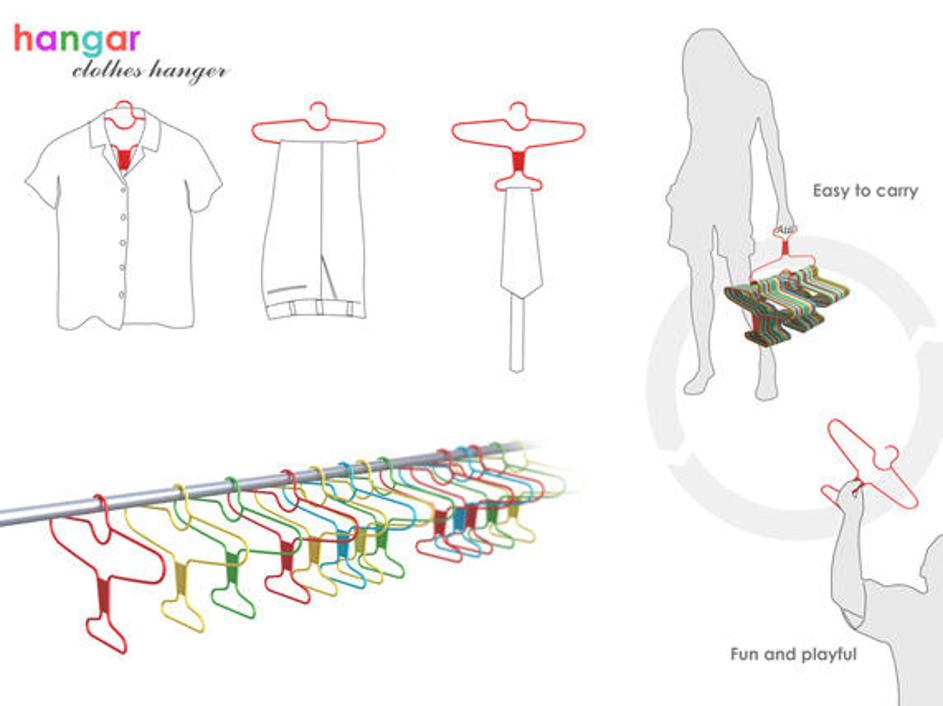 hangar
clothes hanger

Easy to carry

Fun and playful