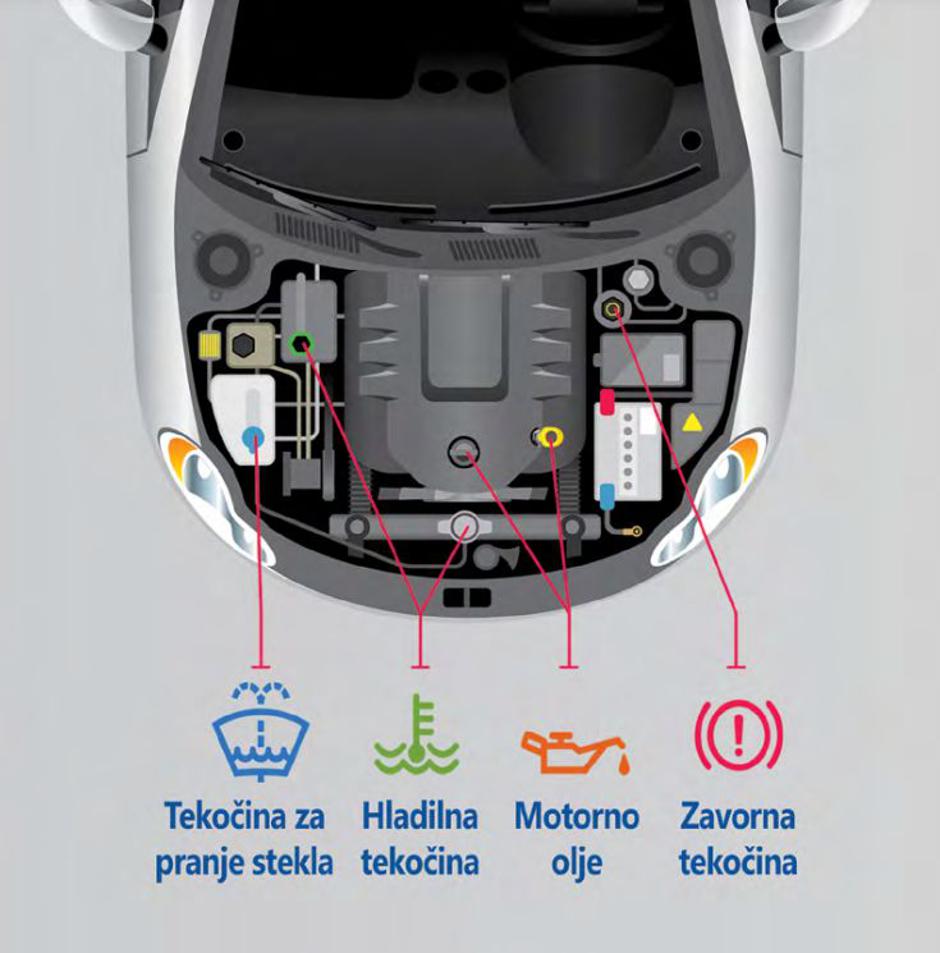 Tekočina za pranje stekla

Hladilna tekočina

Motorno olje

Zavorna tekočina