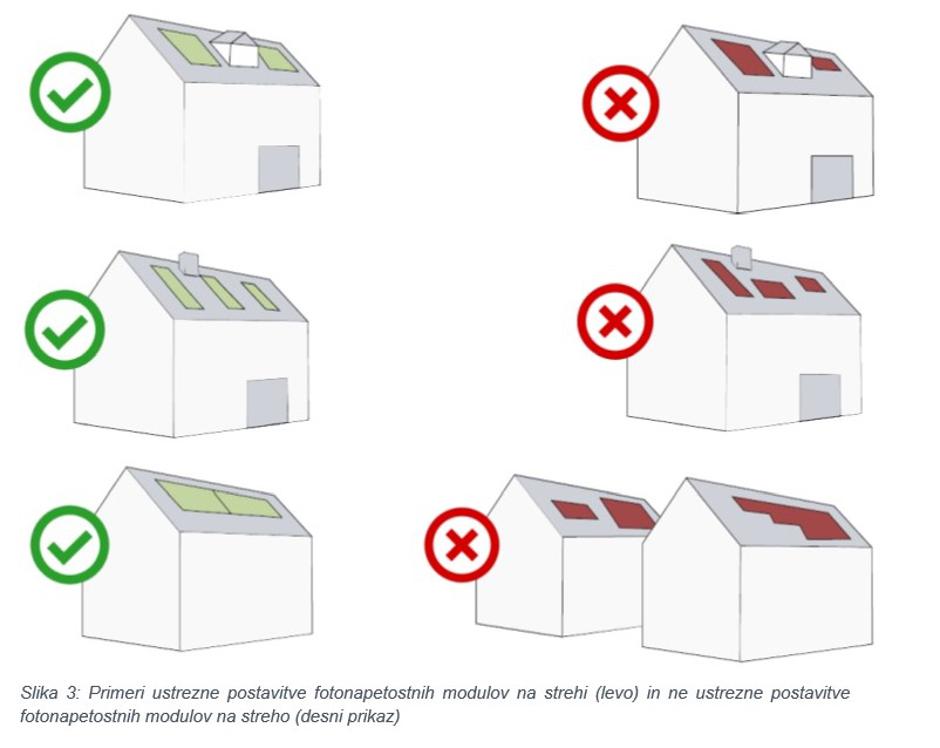 Slika 3: Primeri ustrezne postavitve fotonapetostnih modulov na strehi (levo) in ne ustrezne postavitve fotonapetostnih modulov na streho (desni prikaz)