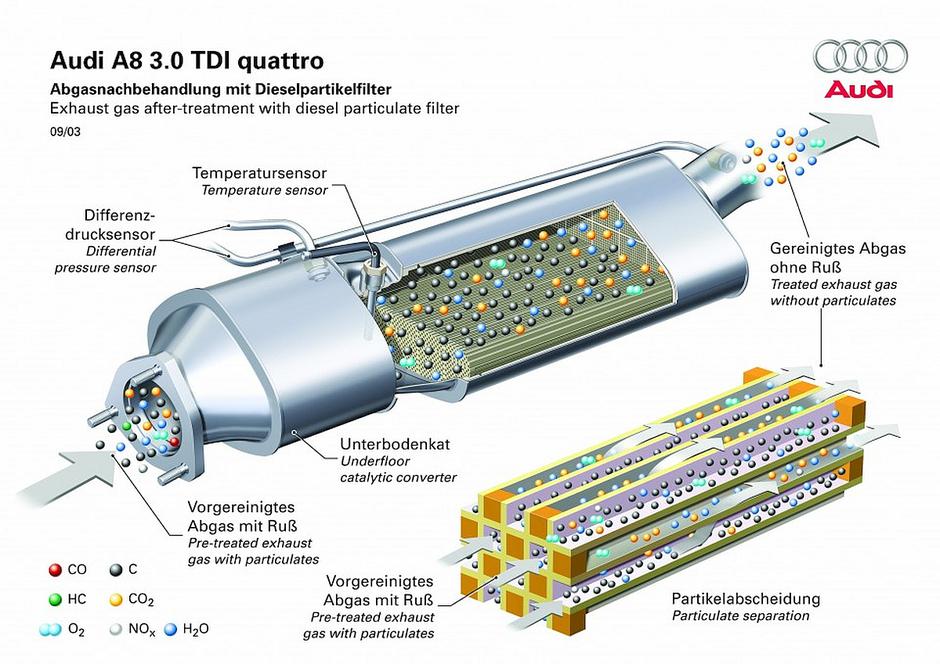 Audi A8 3.0 TDI quattro

Abgasnachbehandlung mit Dieselpartikelfilter

Exhaust gas after-treatment with diesel particulate filter

09/03

Audi

Temperatursensor
Temperature sensor

Differenzdrucksensor
Differential pressure sensor

Gereinigtes Abgas ohne Ruß
Treated exhaust gas without particulates

Unterbodenkat
Underfloor catalytic converter

Vorgereinigtes Abgas mit Ruß
Pre-treated exhaust gas with particulates

Vorgereinigtes Abgas mit Ruß
Pre-treated exhaust gas with particulates

Partikelabscheidung
Particulate separation

CO C

HC $CO_2$

$O_2$ $NO_x$ $H_2O$