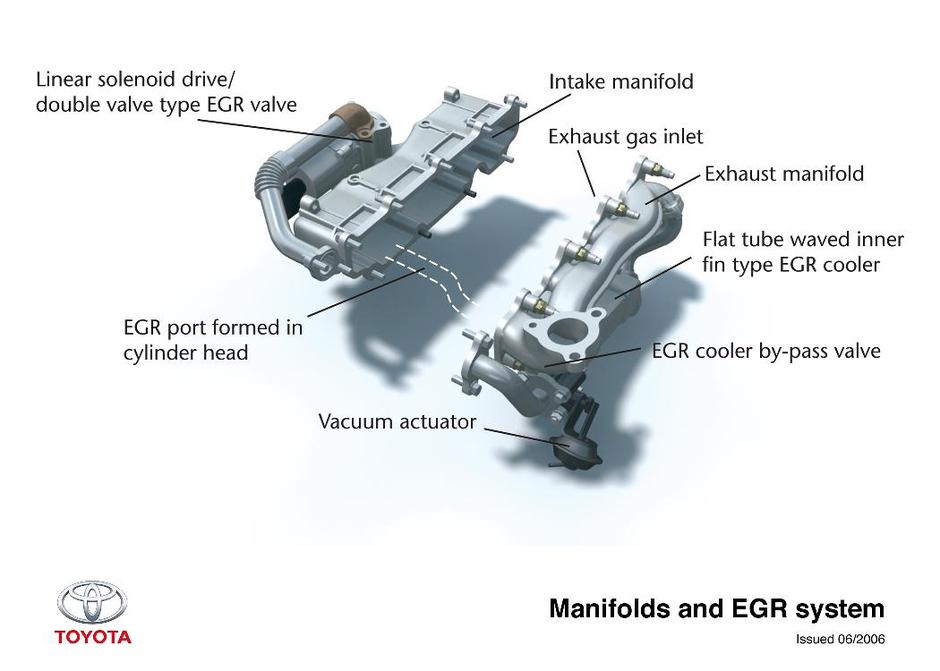 Linear solenoid drive/
double valve type EGR valve

Intake manifold

Exhaust gas inlet

Exhaust manifold

Flat tube waved inner
fin type EGR cooler

EGR port formed in
cylinder head

EGR cooler by-pass valve

Vacuum actuator

TOYOTA

Manifolds and EGR system

Issued 06/2006