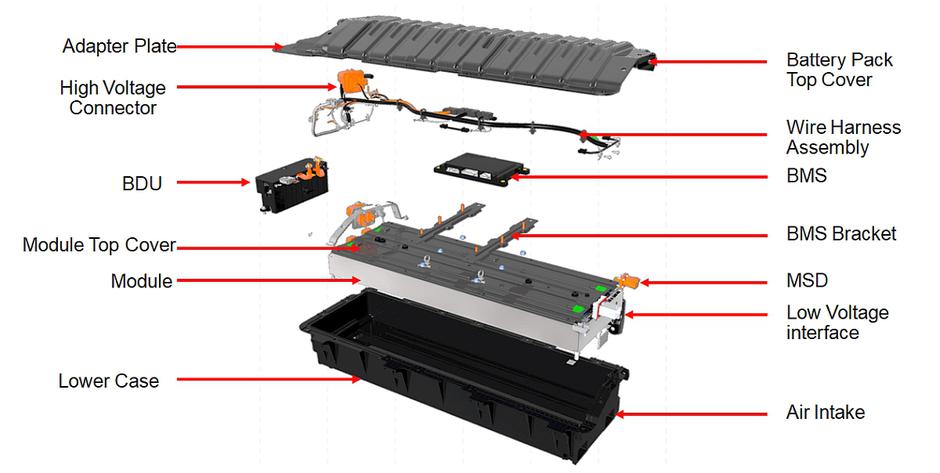 Adapter Plate

High Voltage Connector

BDU

Module Top Cover

Module

Lower Case

Battery Pack Top Cover

Wire Harness Assembly

BMS

BMS Bracket

MSD

Low Voltage interface

Air Intake